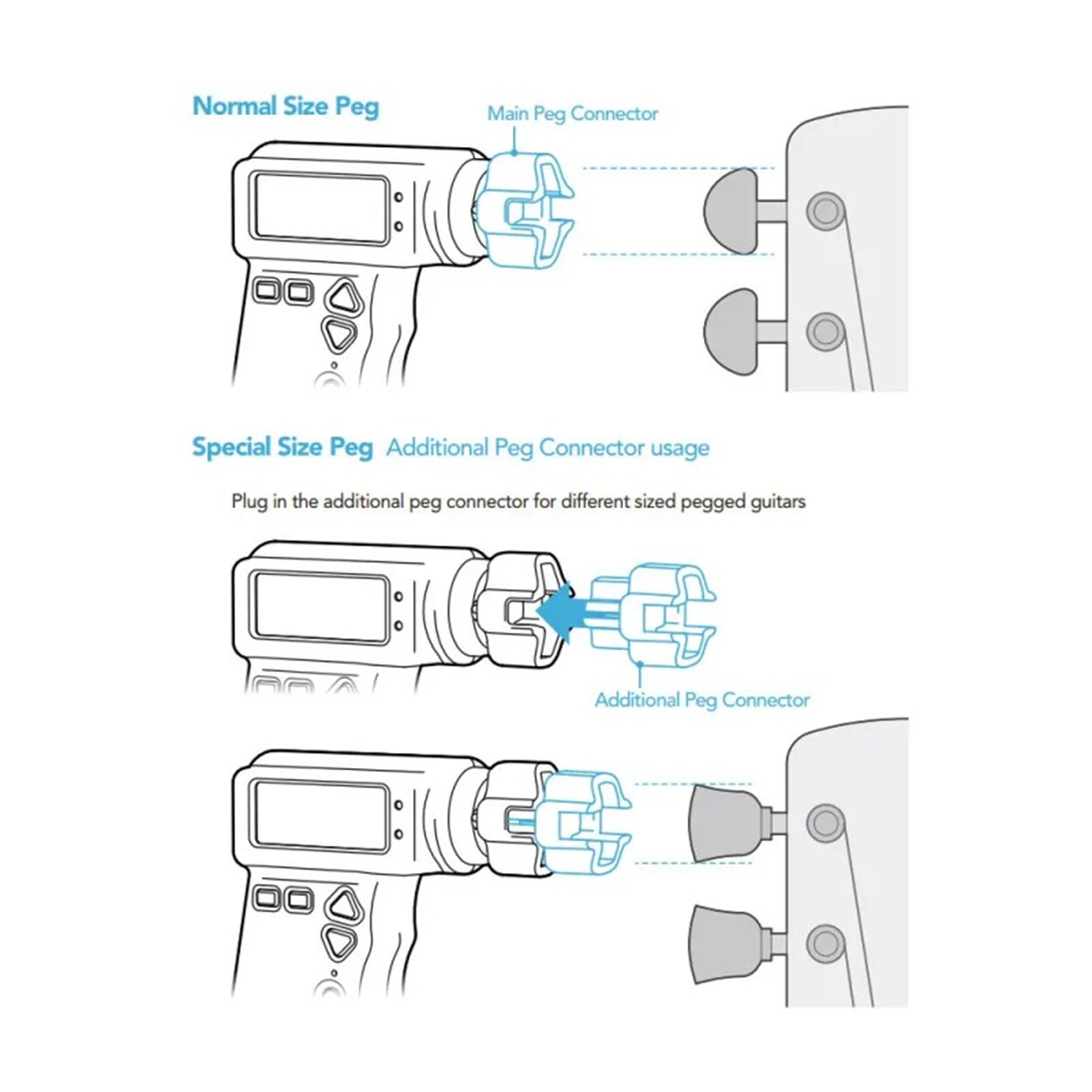 Normal Size Peg

Main Peg Connector

Special Size Peg Additional Peg Connector usage

Plug in the additional peg connector for different sized pegged guitars

Additional Peg Connector